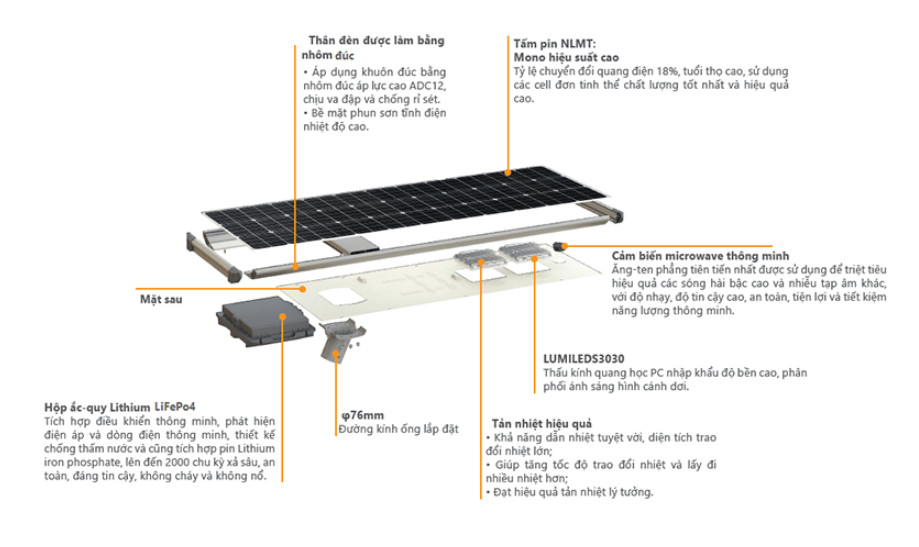 Thân đèn được làm bằng nhôm đúc
• Áp dụng khuôn đúc bằng nhôm đúc áp lực cao ADC12, chịu va đập và chống rỉ sét.
• Bề mặt phun sơn tĩnh điện nhiệt độ cao.

Tấm pin NLMT:
Mono hiệu suất cao
Tỷ lệ chuyển đổi quang điện 18%, tuổi thọ cao, sử dụng các cell đơn tinh thể chất lượng tốt nhất và hiệu quả cao.

Cảm biến microwave thông minh
Ăng-ten phẳng tiên tiến nhất được sử dụng để triệt tiêu hiệu quả các sóng hài bậc cao và nhiễu tạp âm khác, với độ nhạy, độ tin cậy cao, an toàn, tiện lợi và tiết kiệm năng lượng thông minh.

Mặt sau

LUMILEDS3030
Thấu kính quang học PC nhập khẩu độ bền cao, phân phối ánh sáng hình cánh dơi.

Hộp ắc-quy Lithium LiFePo4
Tích hợp điều khiển thông minh, phát hiện điện áp và dòng điện thông minh, thiết kế chống thấm nước và cũng tích hợp pin Lithium iron phosphate, lên đến 2000 chu kỳ xả sâu, an toàn, đáng tin cậy, không cháy và không nổ.

φ76mm
Đường kính ống lắp đặt

Tản nhiệt hiệu quả
• Khả năng dẫn nhiệt tuyệt vời, diện tích trao đổi nhiệt lớn;
• Giúp tăng tốc độ trao đổi nhiệt và lấy đi nhiều nhiệt hơn;
• Đạt hiệu quả tản nhiệt lý tưởng.